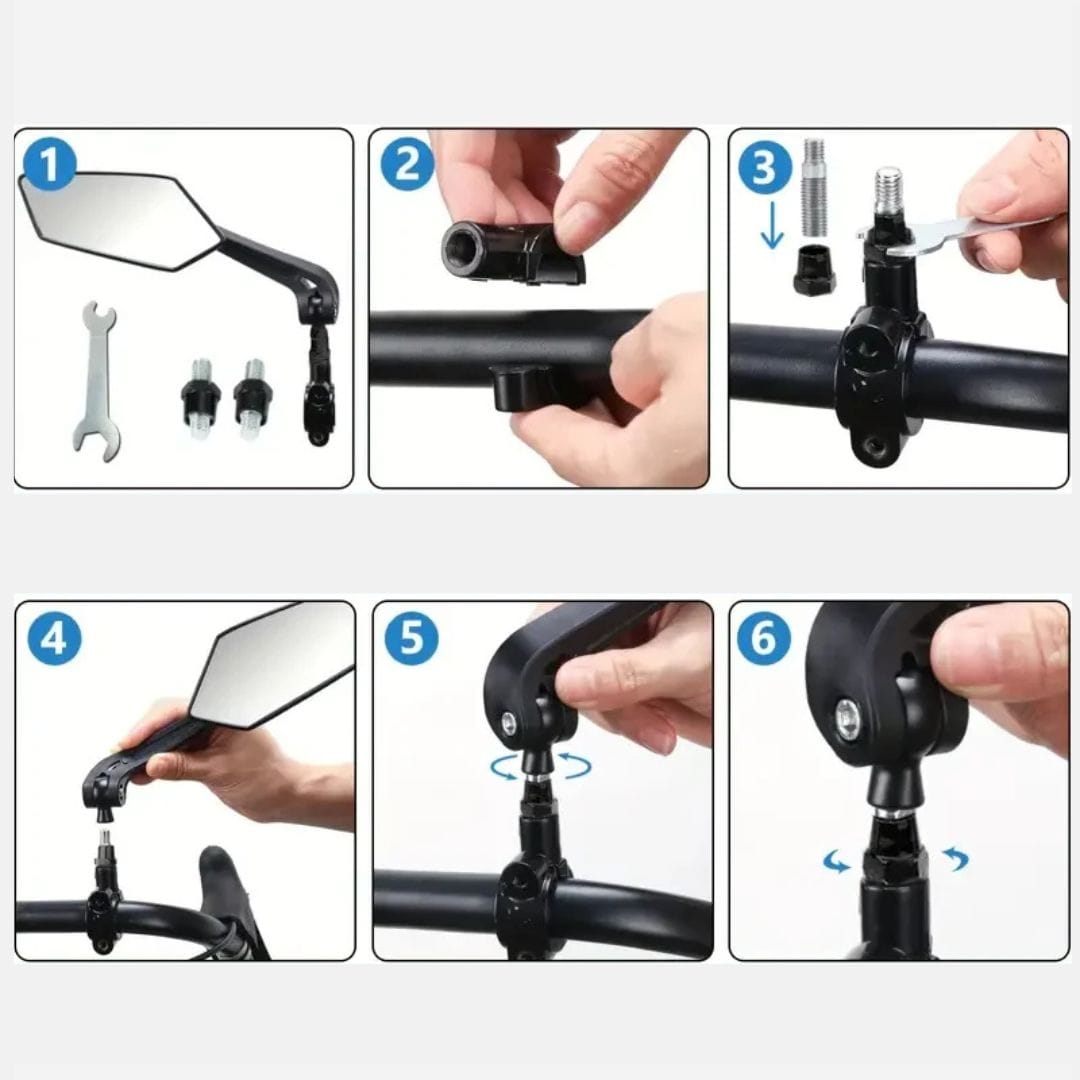 1

2

3

4

5

6