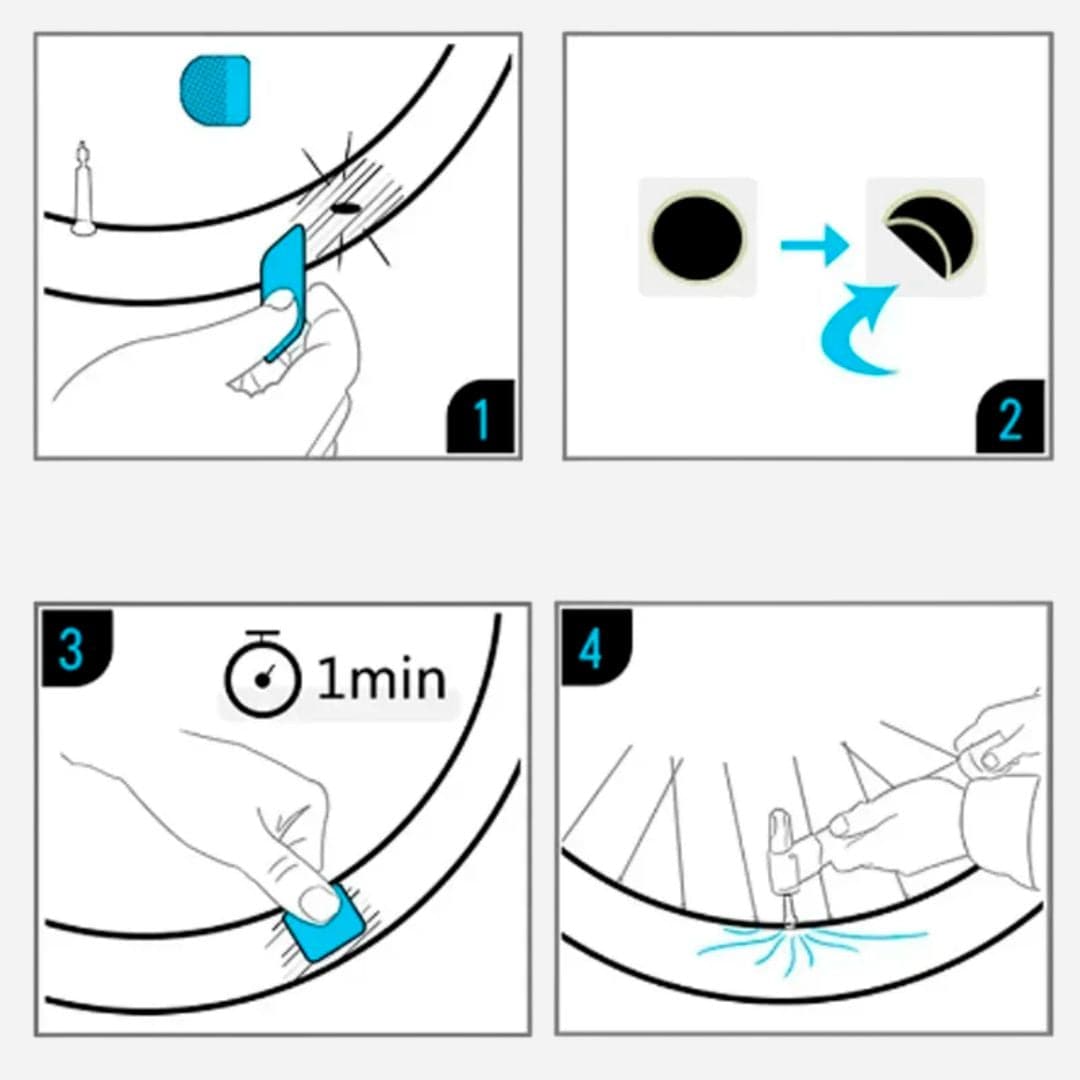 1

2

3

1min

4