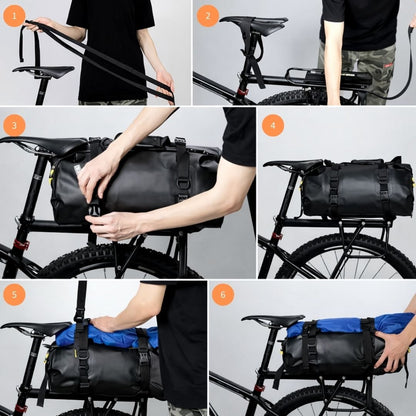 1
2
3
4
5
6