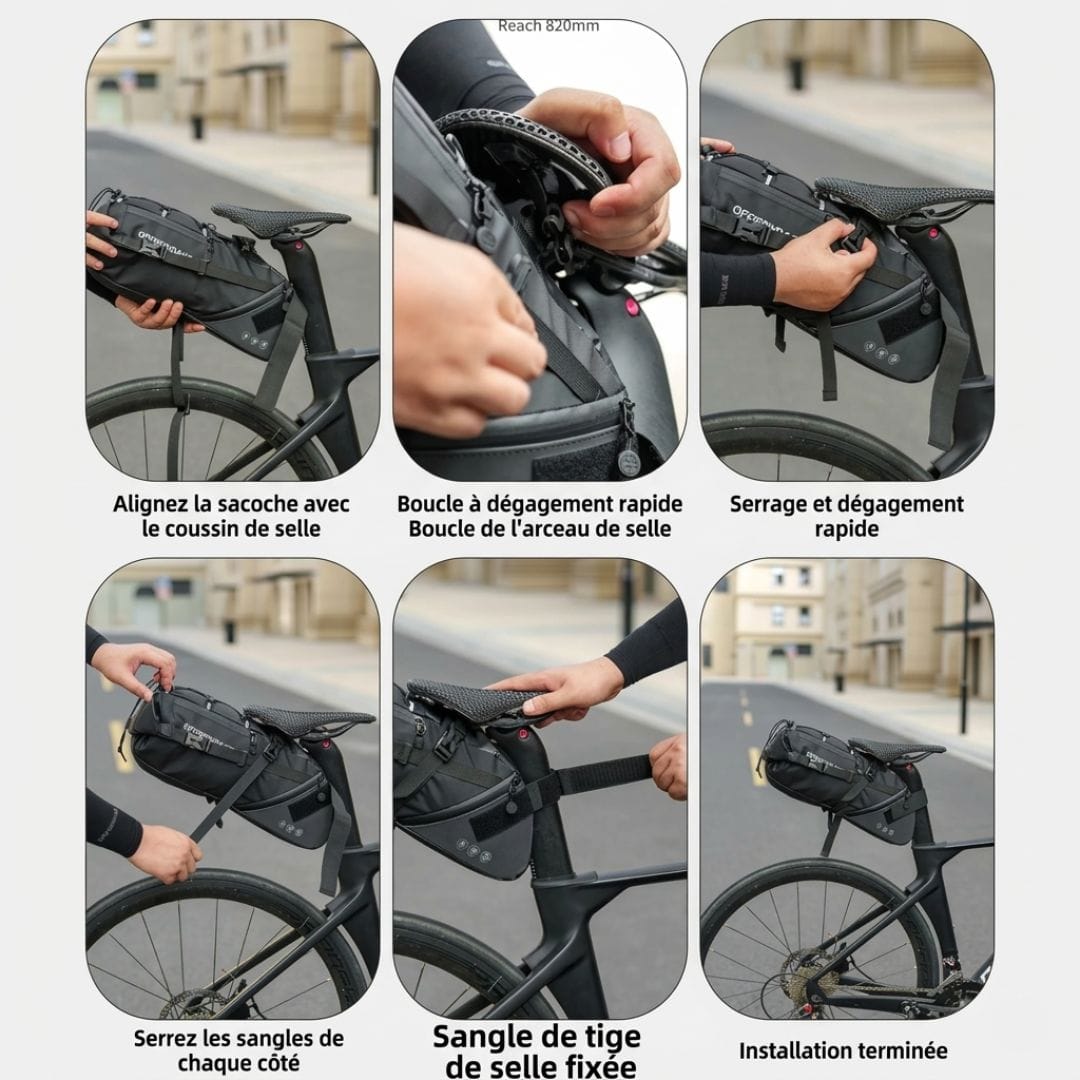 Reach 820mm

Alignez la sacoche avec le coussin de selle

Boucle à dégagement rapide
Boucle de l'arceau de selle

Serrage et dégagement rapide

Serrez les sangles de chaque côté

Sangle de tige de selle fixée

Installation terminée